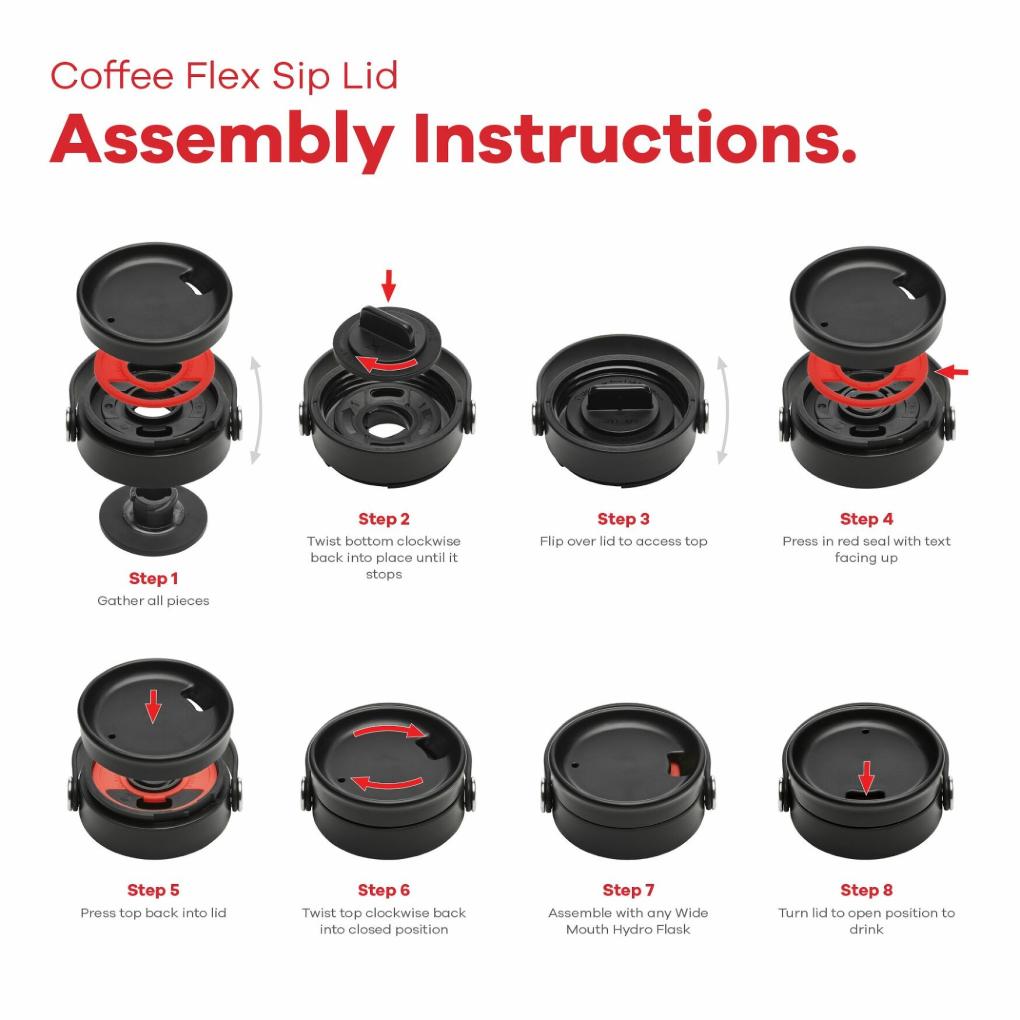 Coffee Flex Sip Lid
Assembly Instructions.

Step 1
Gather all pieces

Step 2
Twist bottom clockwise back into place until it stops

Step 3
Flip over lid to access top

Step 4
Press in red seal with text facing up

Step 5
Press top back into lid

Step 6
Twist top clockwise back into closed position

Step 7
Assemble with any Wide Mouth Hydro Flask

Step 8
Turn lid to open position to drink